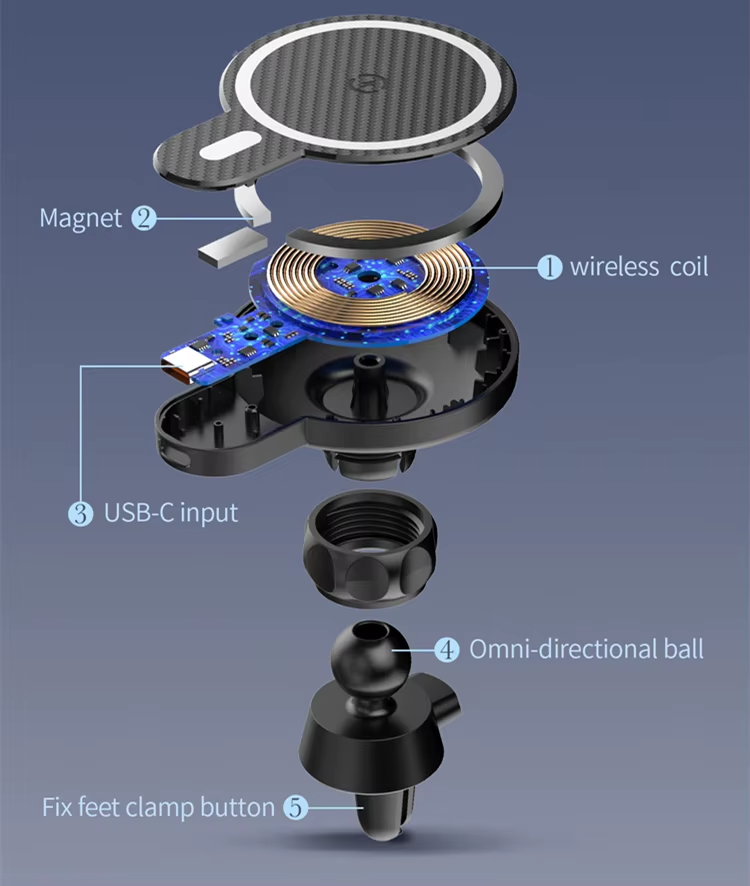 Magnet 2

1 wireless coil

3 USB-C input

4 Omni-directional ball

Fix feet clamp button 5